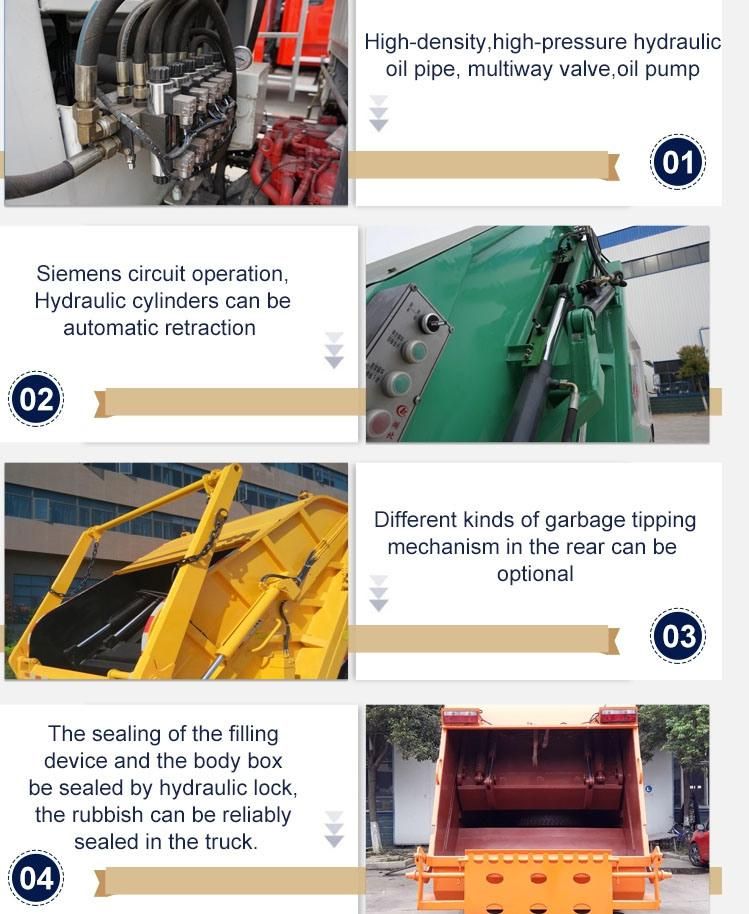 High-density,high-pressure hydraulic oil pipe, multiway valve,oil pump

01

Siemens circuit operation, Hydraulic cylinders can be automatic retraction

02

Different kinds of garbage tipping mechanism in the rear can be optional

03

The sealing of the filling device and the body box be sealed by hydraulic lock, the rubbish can be reliably sealed in the truck.

04