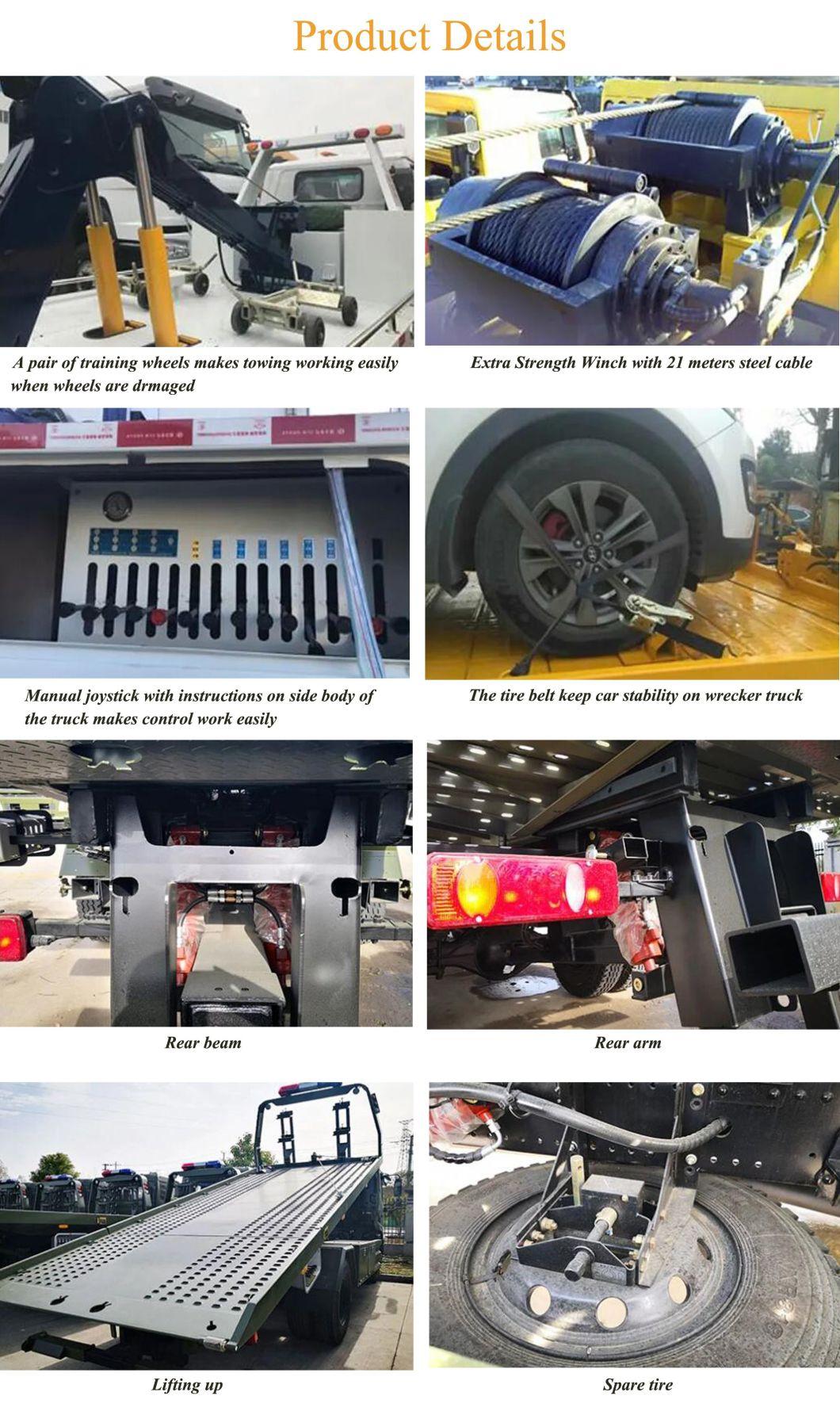 Product Details

A pair of training wheels makes towing working easily when wheels are drmaged

Extra Strength Winch with 21 meters steel cable

Manual joystick with instructions on side body of the truck makes control work easily

The tire belt keep car stability on wrecker truck

Rear beam

Rear arm

Lifting up

Spare tire