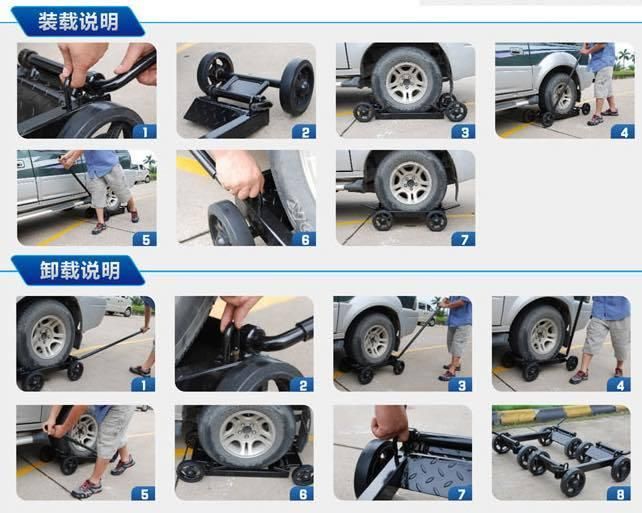 装载说明

1

2

3

4

5

6

7

卸载说明

1

2

3

4

5

6

7

8